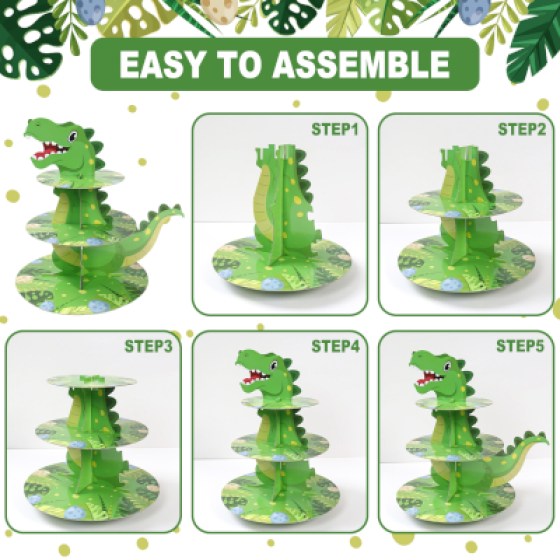 EASY TO ASSEMBLE

STEP1

STEP2

STEP3

STEP4

STEP5